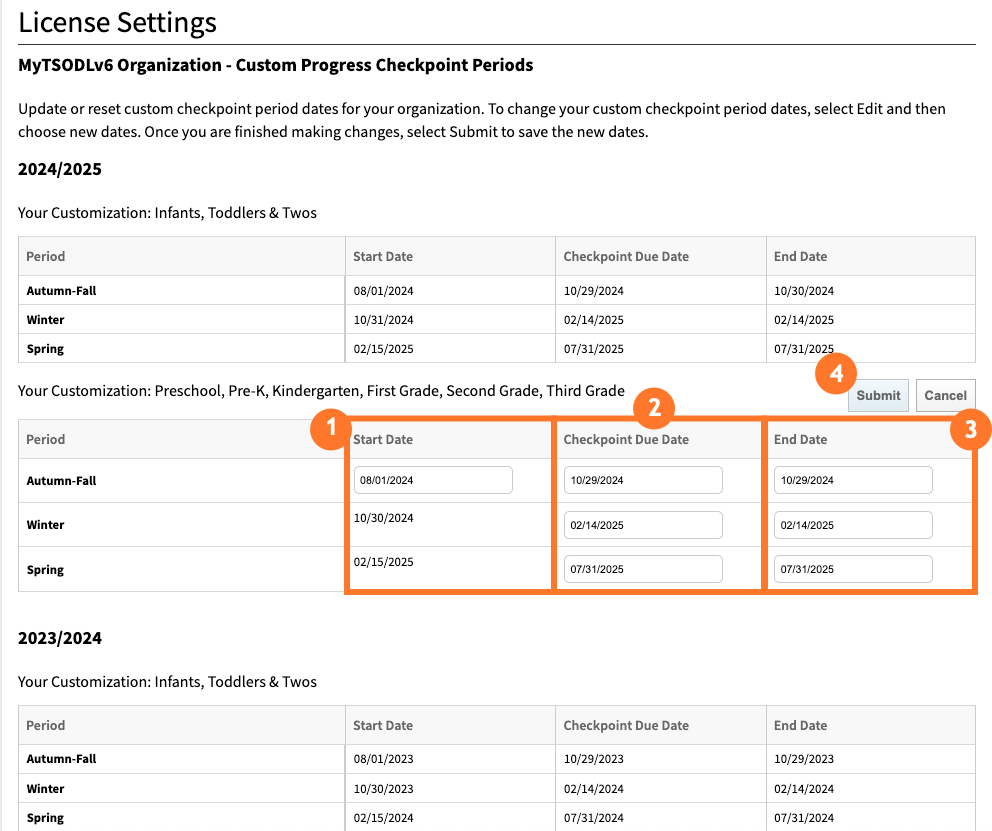 License Settings

MyTSODLv6 Organization - Custom Progress Checkpoint Periods

Update or reset custom checkpoint period dates for your organization. To change your custom checkpoint period dates, select Edit and then choose new dates. Once you are finished making changes, select Submit to save the new dates.

2024/2025

Your Customization: Infants, Toddlers & Twos

| Period | Start Date | Checkpoint Due Date | End Date |
|---|---|---|---|
| Autumn-Fall | 08/01/2024 | 10/29/2024 | 10/30/2024 |
| Winter | 10/31/2024 | 02/14/2025 | 02/14/2025 |
| Spring | 02/15/2025 | 07/31/2025 | 07/31/2025 |

Your Customization: Preschool, Pre-K, Kindergarten, First Grade, Second Grade, Third Grade

4 Submit Cancel

1 2 3

| Period | Start Date | Checkpoint Due Date | End Date |
|---|---|---|---|
| Autumn-Fall | 08/01/2024 | 10/29/2024 | 10/29/2024 |
| Winter | 10/30/2024 | 02/14/2025 | 02/14/2025 |
| Spring | 02/15/2025 | 07/31/2025 | 07/31/2025 |

2023/2024

Your Customization: Infants, Toddlers & Twos

| Period | Start Date | Checkpoint Due Date | End Date |
|---|---|---|---|
| Autumn-Fall | 08/01/2023 | 10/29/2023 | 10/29/2023 |
| Winter | 10/30/2023 | 02/14/2024 | 02/14/2024 |
| Spring | 02/15/2024 | 07/31/2024 | 07/31/2024 |