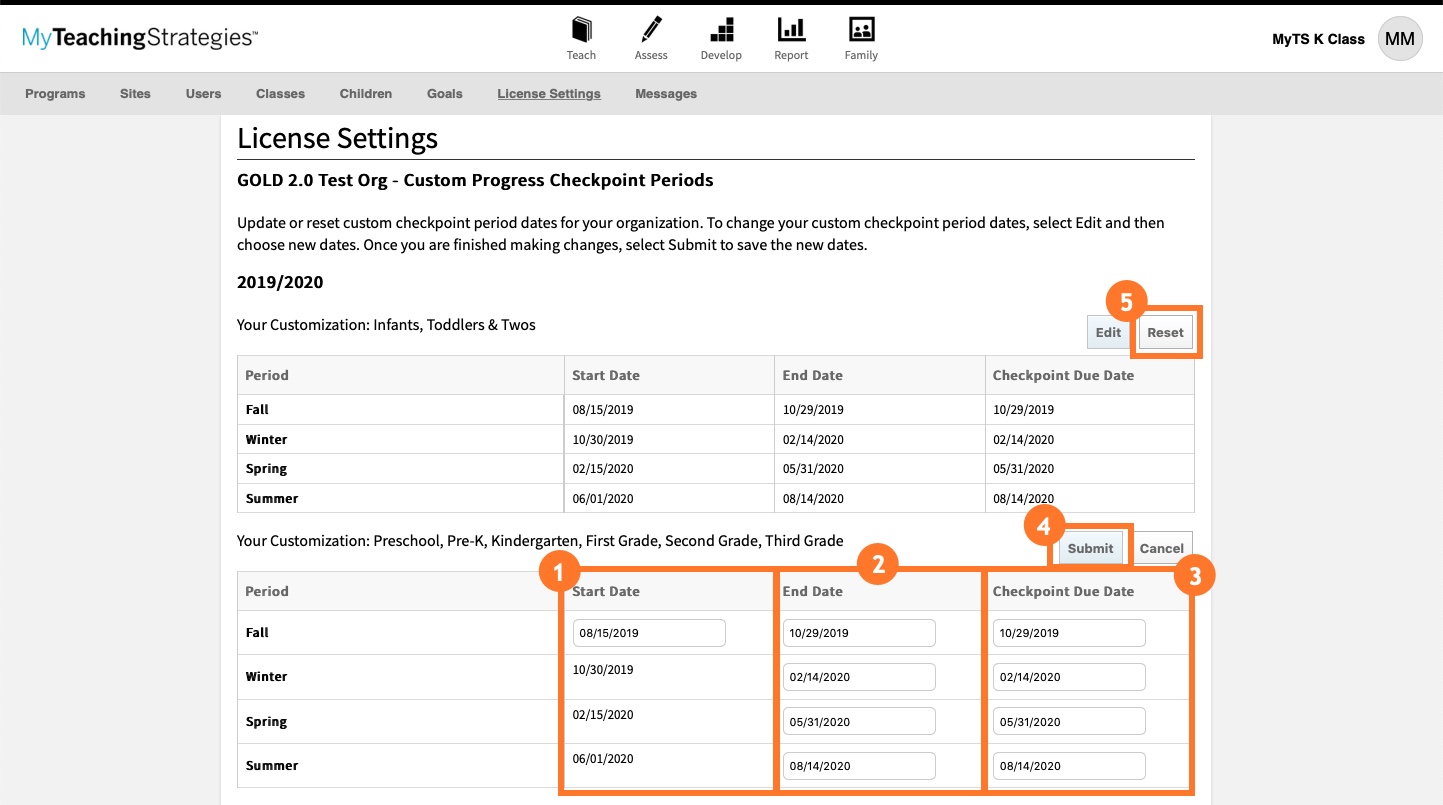 MyTeachingStrategies™

Teach Assess Develop Report Family

MyTS K Class MM

Programs Sites Users Classes Children Goals License Settings Messages

License Settings

GOLD 2.0 Test Org - Custom Progress Checkpoint Periods

Update or reset custom checkpoint period dates for your organization. To change your custom checkpoint period dates, select Edit and then choose new dates. Once you are finished making changes, select Submit to save the new dates.

2019/2020

Your Customization: Infants, Toddlers & Twos

5

Edit Reset

| Period | Start Date | End Date | Checkpoint Due Date |
|---|---|---|---|
| Fall | 08/15/2019 | 10/29/2019 | 10/29/2019 |
| Winter | 10/30/2019 | 02/14/2020 | 02/14/2020 |
| Spring | 02/15/2020 | 05/31/2020 | 05/31/2020 |
| Summer | 06/01/2020 | 08/14/2020 | 08/14/2020 |

Your Customization: Preschool, Pre-K, Kindergarten, First Grade, Second Grade, Third Grade

4

Submit Cancel

1 2 3

| Period | Start Date | End Date | Checkpoint Due Date |
|---|---|---|---|
| Fall | 08/15/2019 | 10/29/2019 | 10/29/2019 |
| Winter | 10/30/2019 | 02/14/2020 | 02/14/2020 |
| Spring | 02/15/2020 | 05/31/2020 | 05/31/2020 |
| Summer | 06/01/2020 | 08/14/2020 | 08/14/2020 |